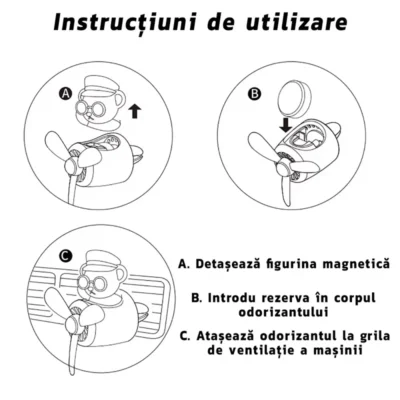 Instrucțiuni de utilizare

A

B

C

A. Detașează figurina magnetică

B. Introdu rezerva în corpul odorizantului

C. Atașează odorizantul la grila de ventilație a mașinii