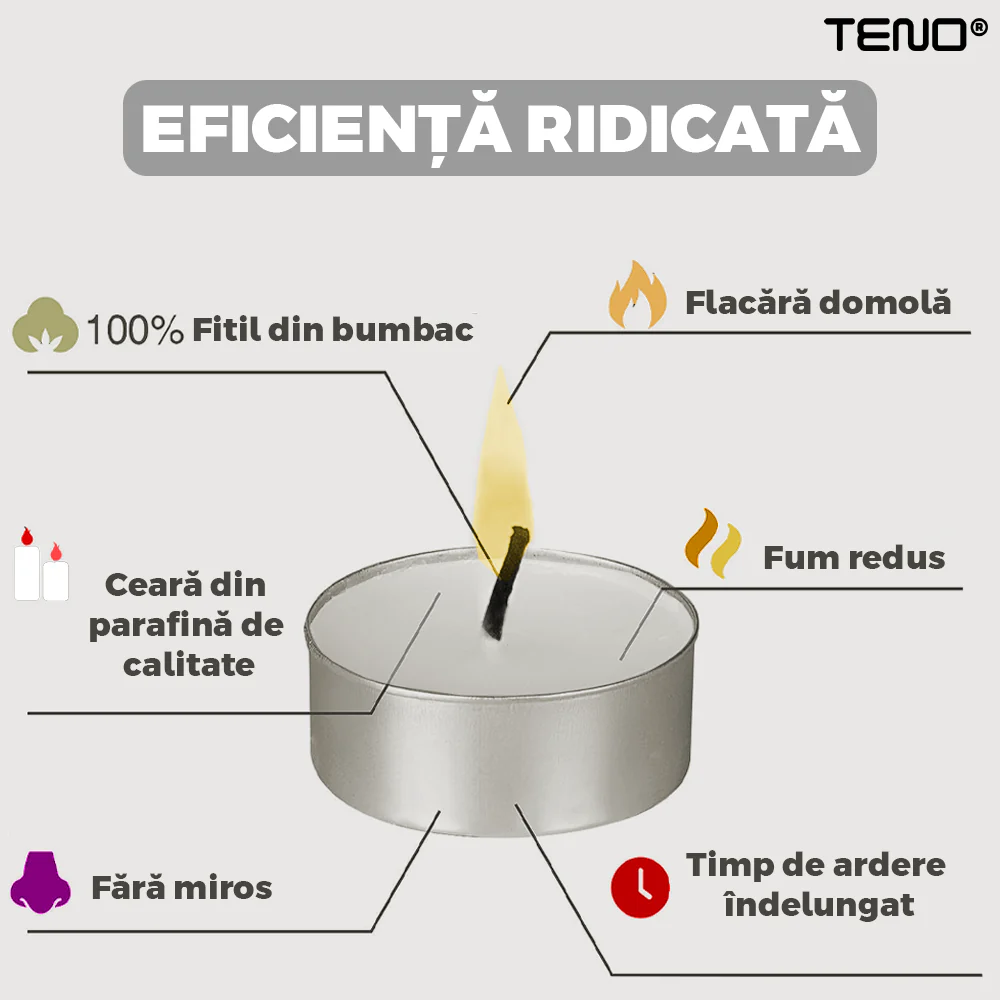 TENO®

EFICIENȚĂ RIDICATĂ

100% Fitil din bumbac

Flacără domolă

Ceară din parafină de calitate

Fum redus

Fără miros

Timp de ardere îndelungat