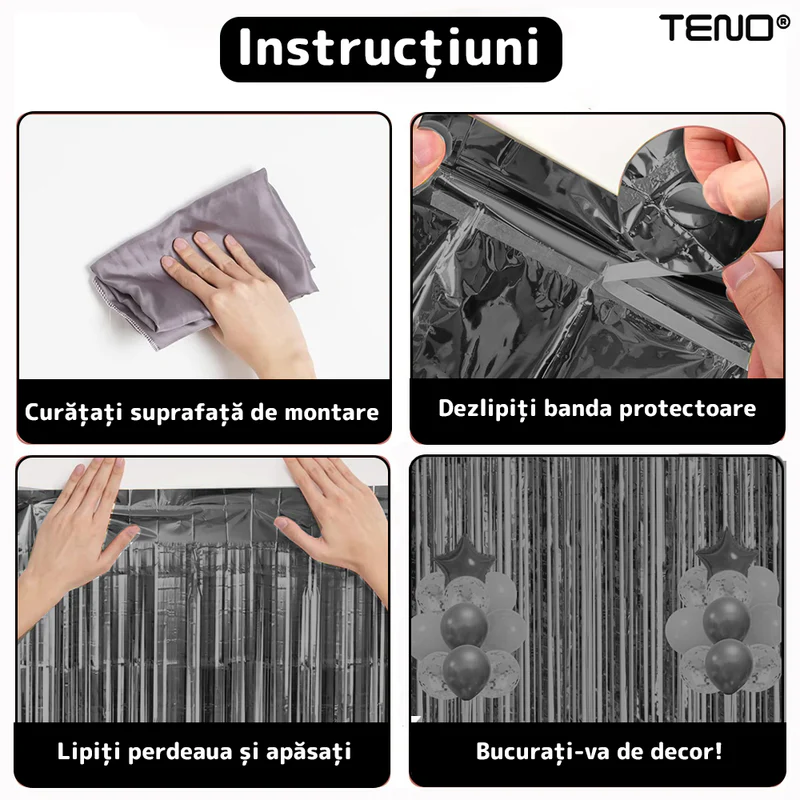 Instrucțiuni

TENO®

Curățați suprafață de montare

Dezlipiți banda protectoare

Lipiți perdeaua și apăsați

Bucurați-va de decor!