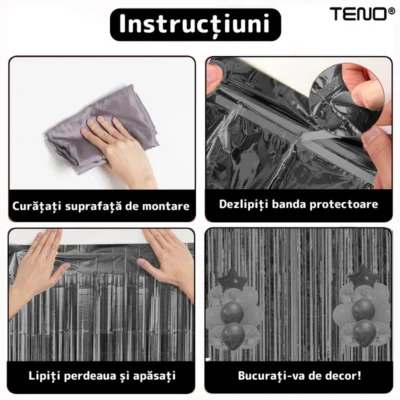 Instrucțiuni

TENO®

Curățați suprafață de montare

Dezlipiți banda protectoare

Lipiți perdeaua și apăsați

Bucurați-va de decor!