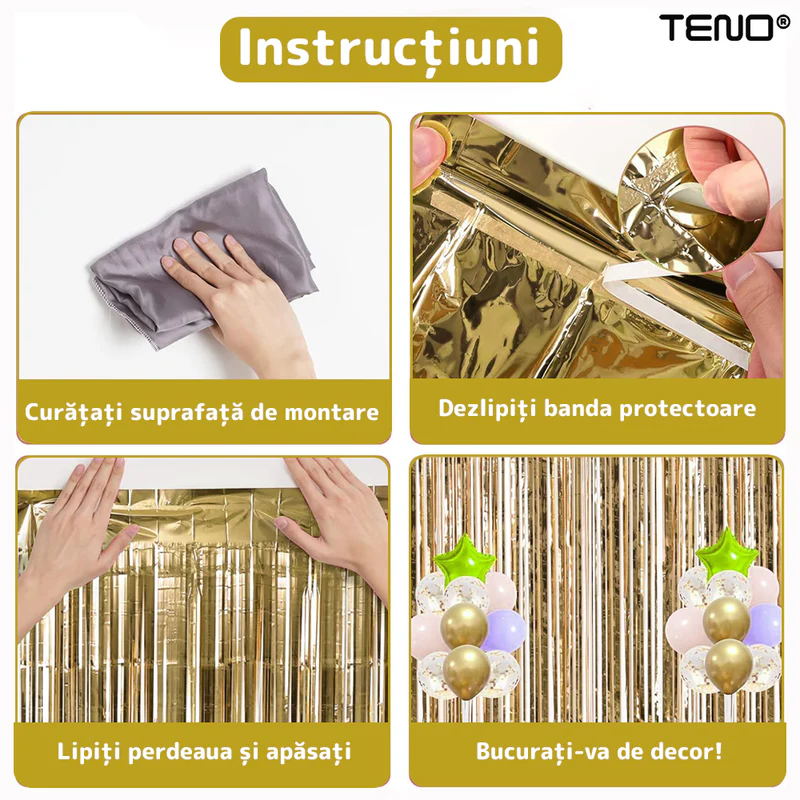 Instrucțiuni

TENO®

Curățați suprafață de montare

Dezlipiți banda protectoare

Lipiți perdeaua și apăsați

Bucurați-va de decor!