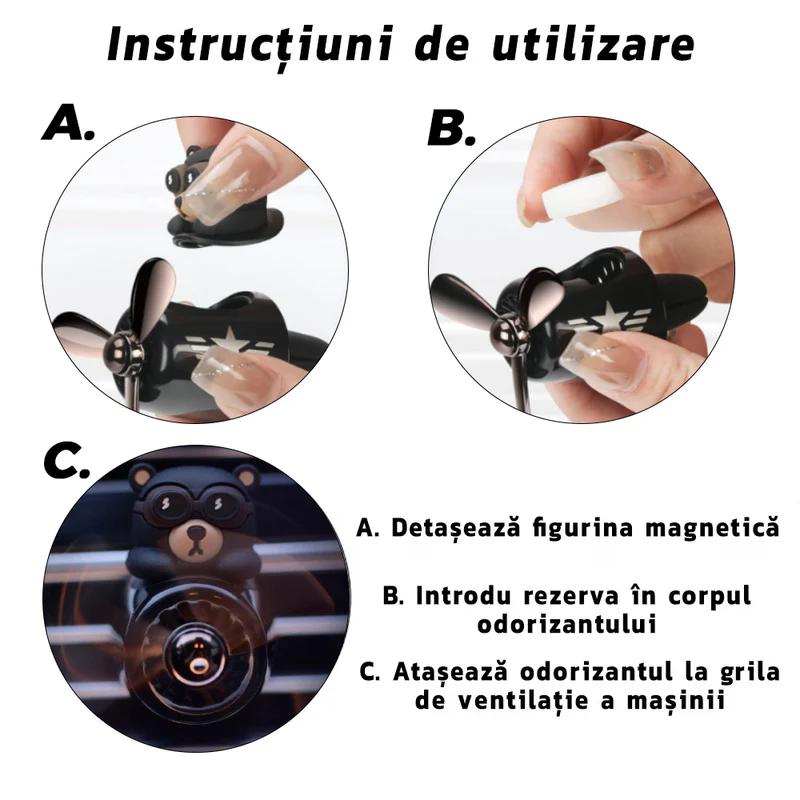 Instrucțiuni de utilizare

A.

B.

C.

A. Detașează figurina magnetică

B. Introdu rezerva în corpul odorizantului

C. Atașează odorizantul la grila de ventilație a mașinii