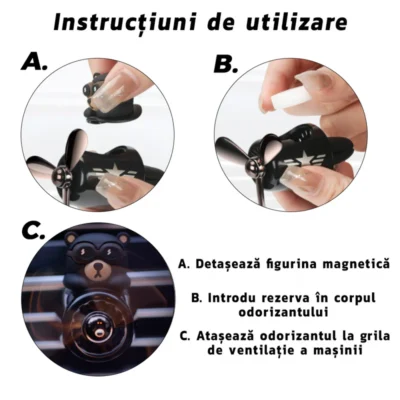 Instrucțiuni de utilizare

A.

B.

C.

A. Detașează figurina magnetică

B. Introdu rezerva în corpul odorizantului

C. Atașează odorizantul la grila de ventilație a mașinii