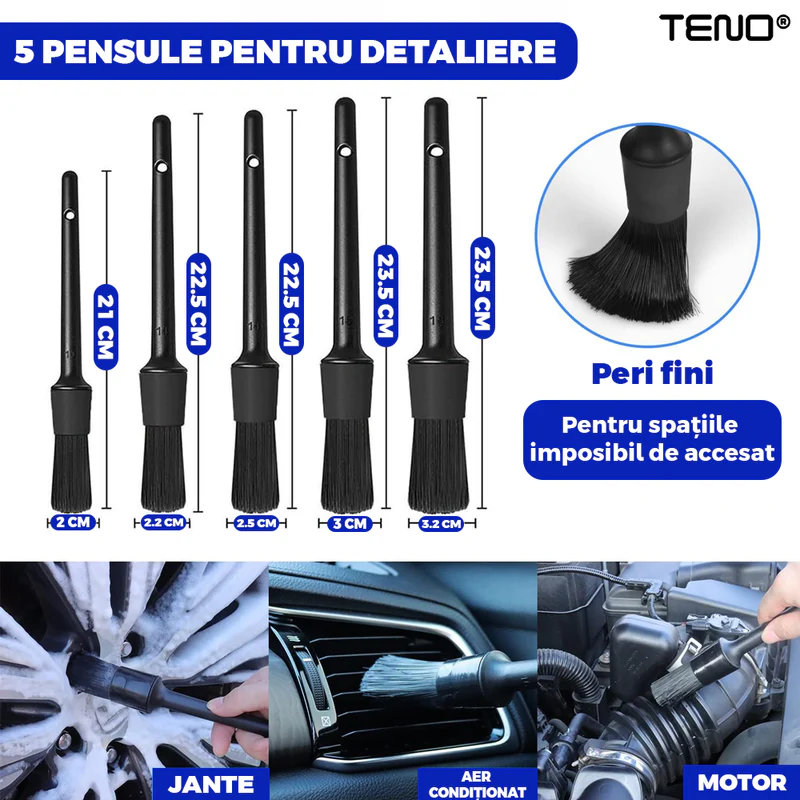 5 PENSULE PENTRU DETALIERE

TENO®

21 CM
22.5 CM
22.5 CM
23.5 CM
23.5 CM

2 CM
2.2 CM
2.5 CM
3 CM
3.2 CM

Peri fini

Pentru spațiile imposibil de accesat

JANTE

AER CONDIȚIONAT

MOTOR