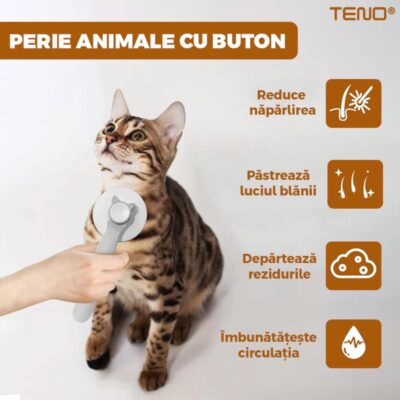 TENO®

PERIE ANIMALE CU BUTON

Reduce năpârlirea

Păstrează luciul blănii

Depărtează rezidurile

Îmbunătățește circulația