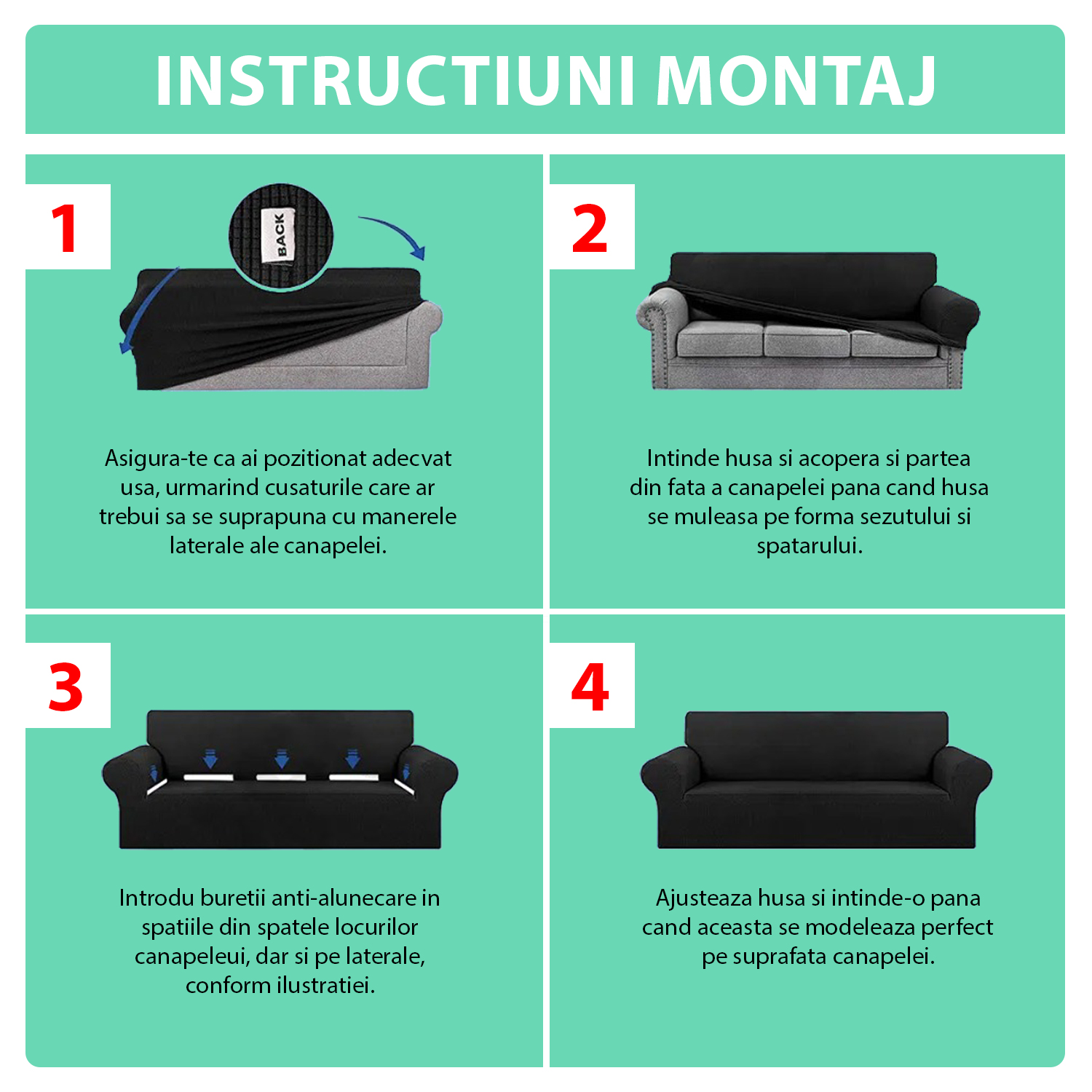 INSTRUCTIUNI MONTAJ

1

BACK

Asigura-te ca ai pozitionat adecvat usa, urmarind cusaturile care ar trebui sa se suprapuna cu manerele laterale ale canapelei.

2

Intinde husa si acopera si partea din fata a canapelei pana cand husa se muleasa pe forma sezutului si spatarului.

3

Introdu buretii anti-alunecare in spatiile din spatele locurilor canapeleui, dar si pe laterale, conform ilustratiei.

4

Ajusteaza husa si intinde-o pana cand aceasta se modeleaza perfect pe suprafata canapelei.